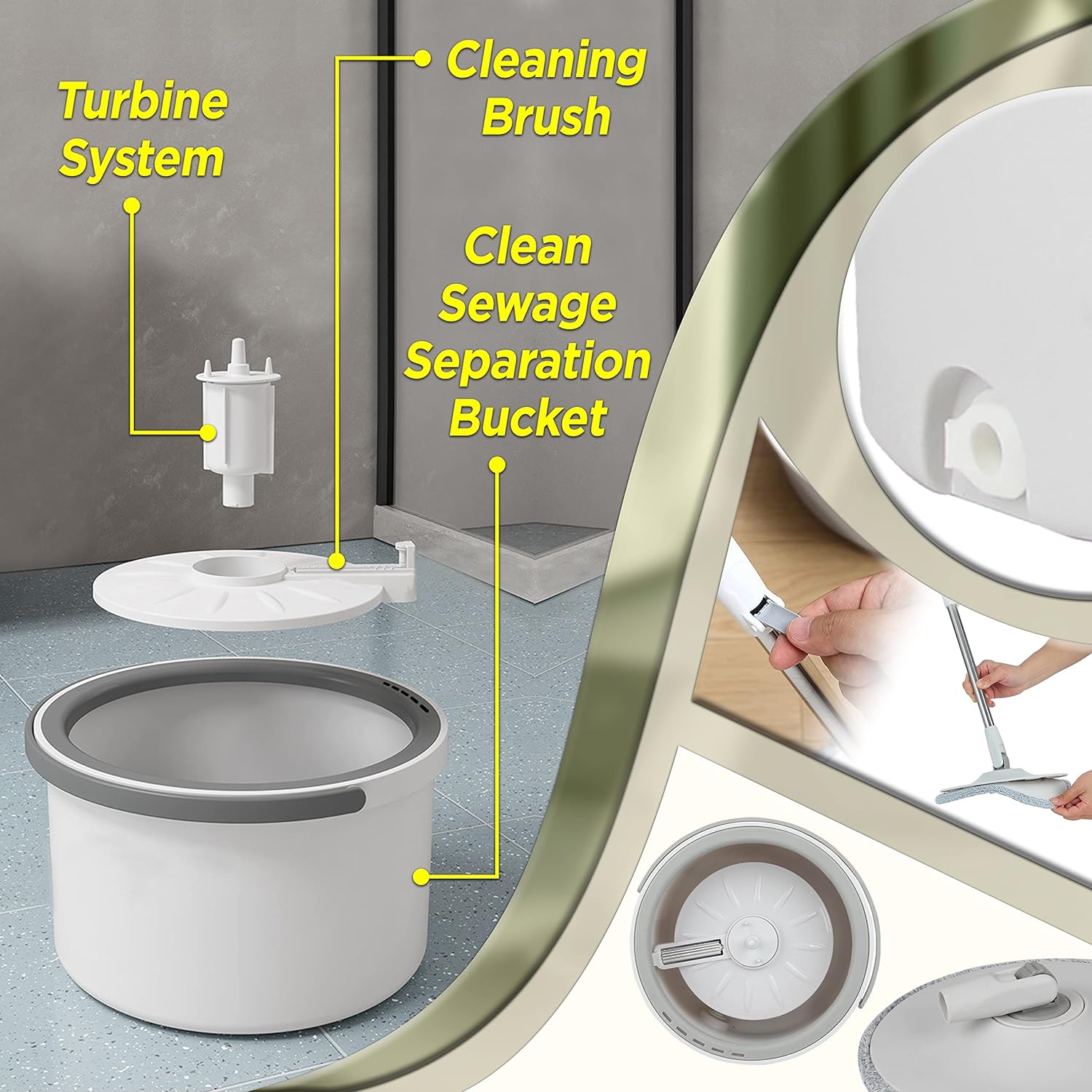 Turbine System

Cleaning Brush

Clean Sewage Separation Bucket